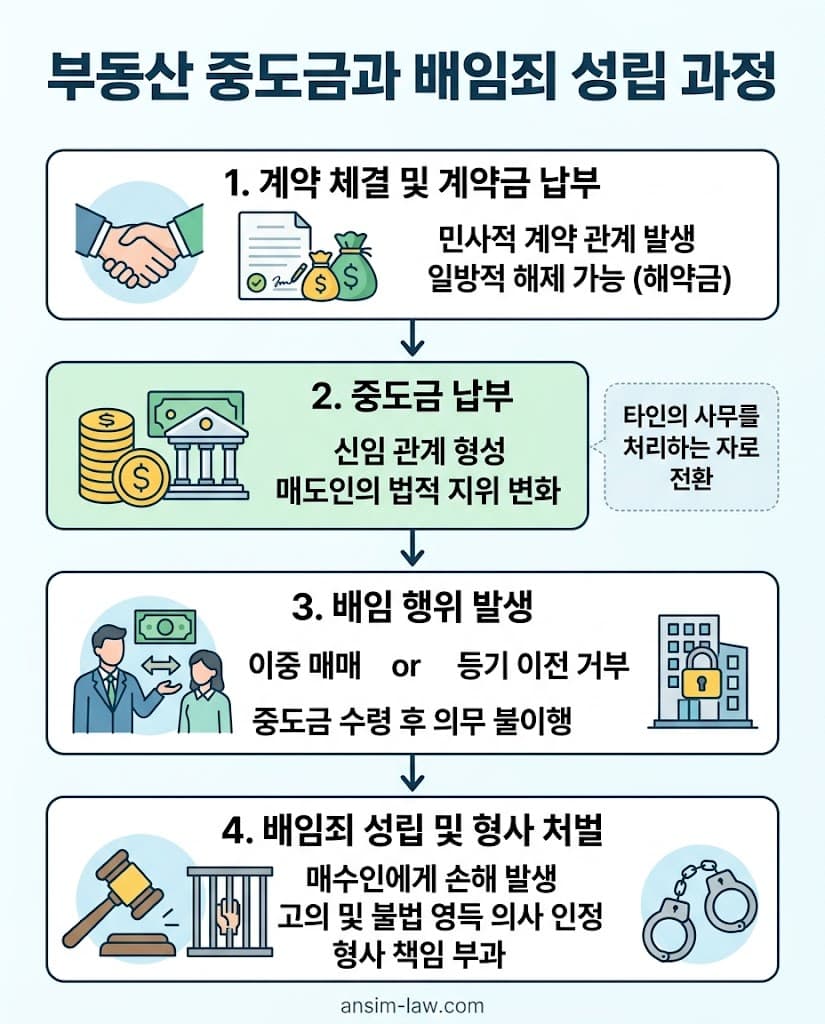 부동산 중도금과 배임죄 성립 과정

1. 계약 체결 및 계약금 납부

민사적 계약 관계 발생
일방적 해제 가능 (해약금)

2. 중도금 납부

신임 관계 형성
매도인의 법적 지위 변화

타인의 사무를 처리하는 자로 전환

3. 배임 행위 발생

이중 매매 or 등기 이전 거부

중도금 수령 후 의무 불이행

4. 배임죄 성립 및 형사 처벌

매수인에게 손해 발생
고의 및 불법 영득 의사 인정
형사 책임 부과

ansim-law.com