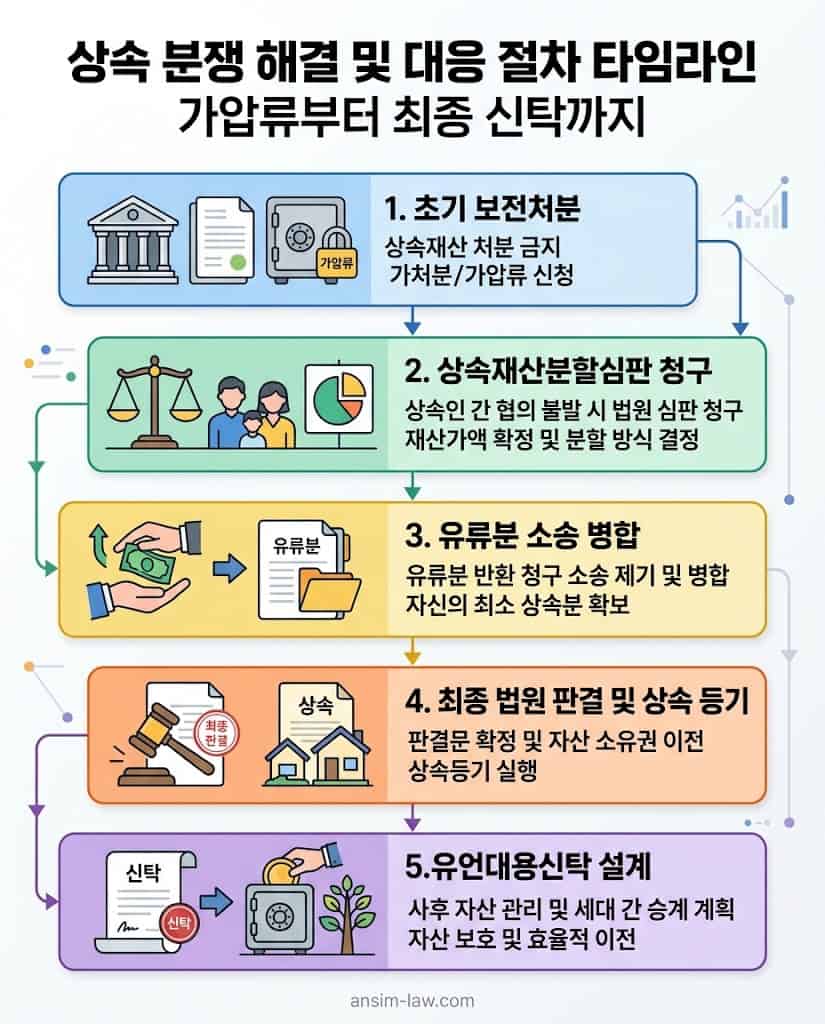 상속 분쟁 해결 및 대응 절차 타임라인
가압류부터 최종 신탁까지

가압류

1. 초기 보전처분
상속재산 처분 금지
가처분/가압류 신청

2. 상속재산분할심판 청구
상속인 간 협의 불발 시 법원 심판 청구
재산가액 확정 및 분할 방식 결정

유류분

3. 유류분 소송 병합
유류분 반환 청구 소송 제기 및 병합
자신의 최소 상속분 확보

최종 판결

상속

4. 최종 법원 판결 및 상속 등기
판결문 확정 및 자산 소유권 이전
상속등기 실행

신탁

신탁

5.유언대용신탁 설계
사후 자산 관리 및 세대 간 승계 계획
자산 보호 및 효율적 이전

ansim-law.com